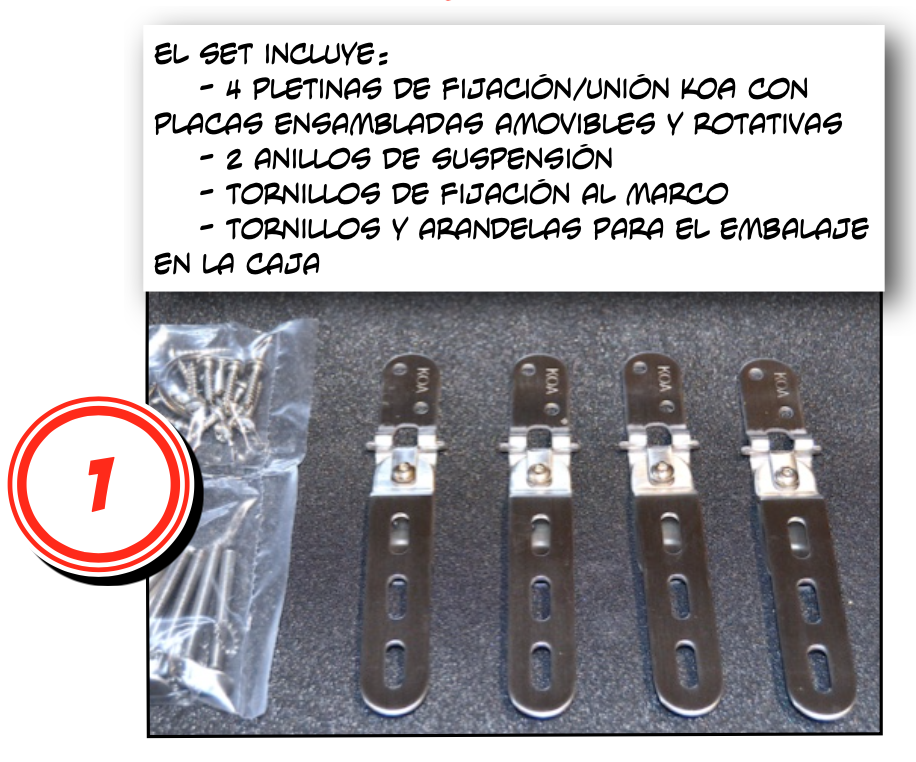 EL SET INCLUYE:

- 4 PLETINAS DE FIJACIÓN/UNIÓN KOA CON PLACAS ENSAMBLADAS AMOVIBLES Y ROTATIVAS

- 2 ANILLOS DE SUSPENSIÓN

- TORNILLOS DE FIJACIÓN AL MARCO

- TORNILLOS Y ARANDELAS PARA EL EMBALAJE EN LA CAJA

1

KOA

KOA

KOA

KOA