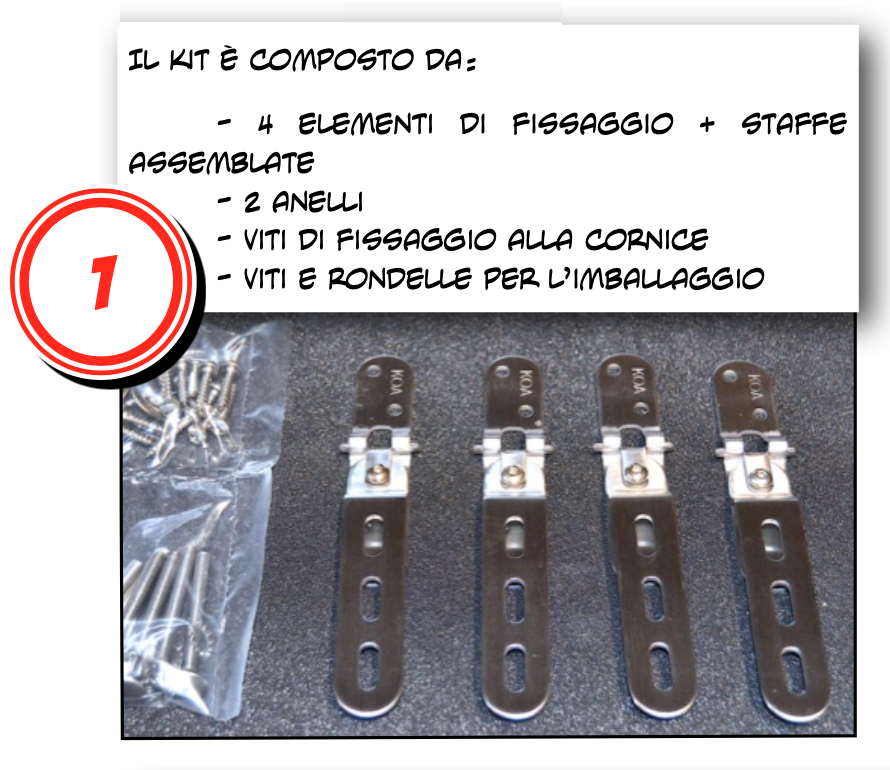 IL KIT È COMPOSTO DA:

- 4 ELEMENTI DI FISSAGGIO + STAFFE ASSEMBLATE
- 2 ANELLI
- VITI DI FISSAGGIO ALLA CORNICE
- VITI E RONDELLE PER L'IMBALLAGGIO

1

KOA

KOA

KOA

KOA